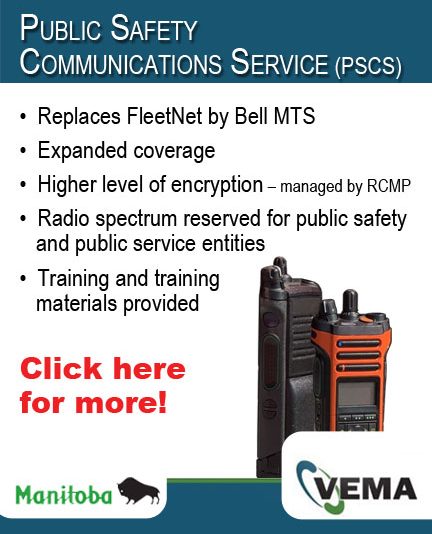 PUBLIC SAFETY COMMUNICATIONS SERVICE (PSCS)

• Replaces FleetNet by Bell MTS
• Expanded coverage
• Higher level of encryption – managed by RCMP
• Radio spectrum reserved for public safety and public service entities
• Training and training materials provided

Click here for more!

Manitoba

VEMA