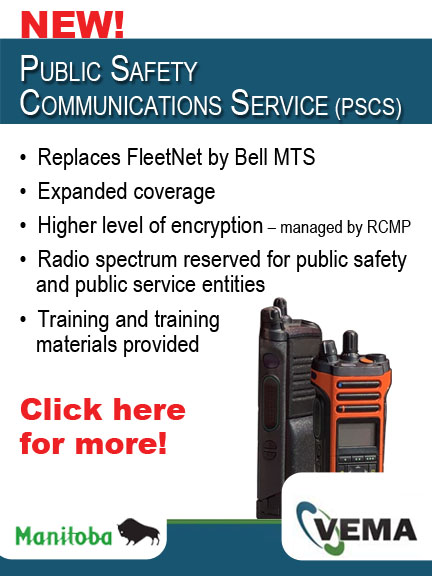 NEW!

PUBLIC SAFETY COMMUNICATIONS SERVICE (PSCS)

• Replaces FleetNet by Bell MTS
• Expanded coverage
• Higher level of encryption – managed by RCMP
• Radio spectrum reserved for public safety and public service entities
• Training and training materials provided

Click here for more!

Manitoba

VEMA